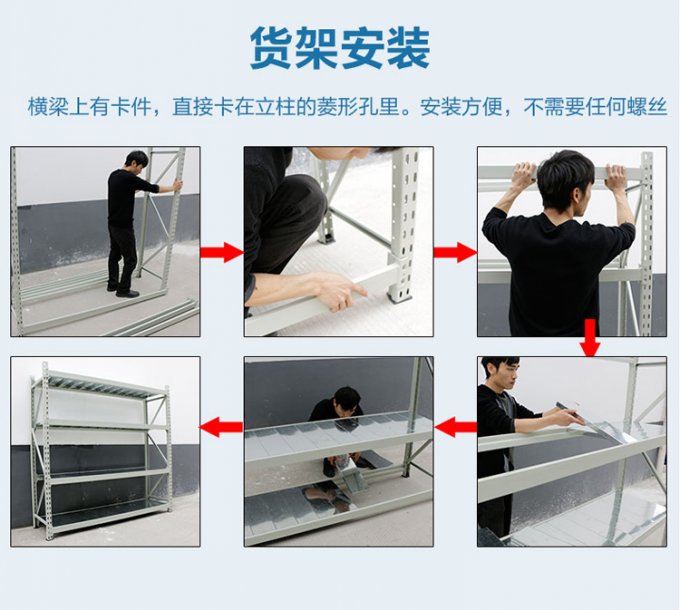 货架安装

横梁上有卡件，直接卡在立柱的菱形孔里。安装方便，不需要任何螺丝